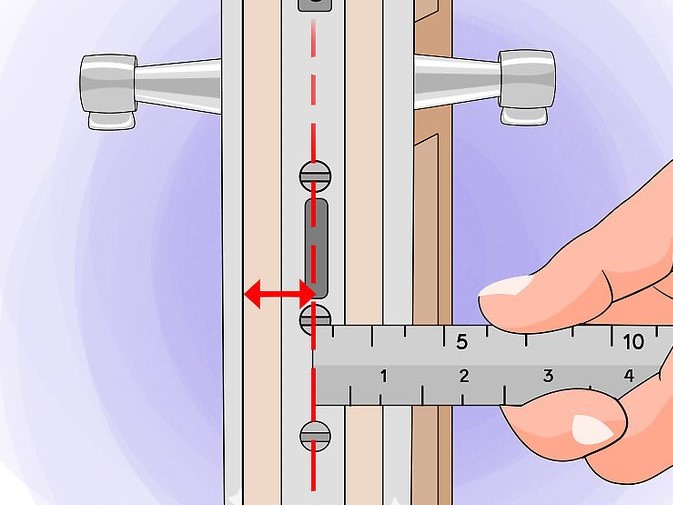 5
10
1
2
3
4